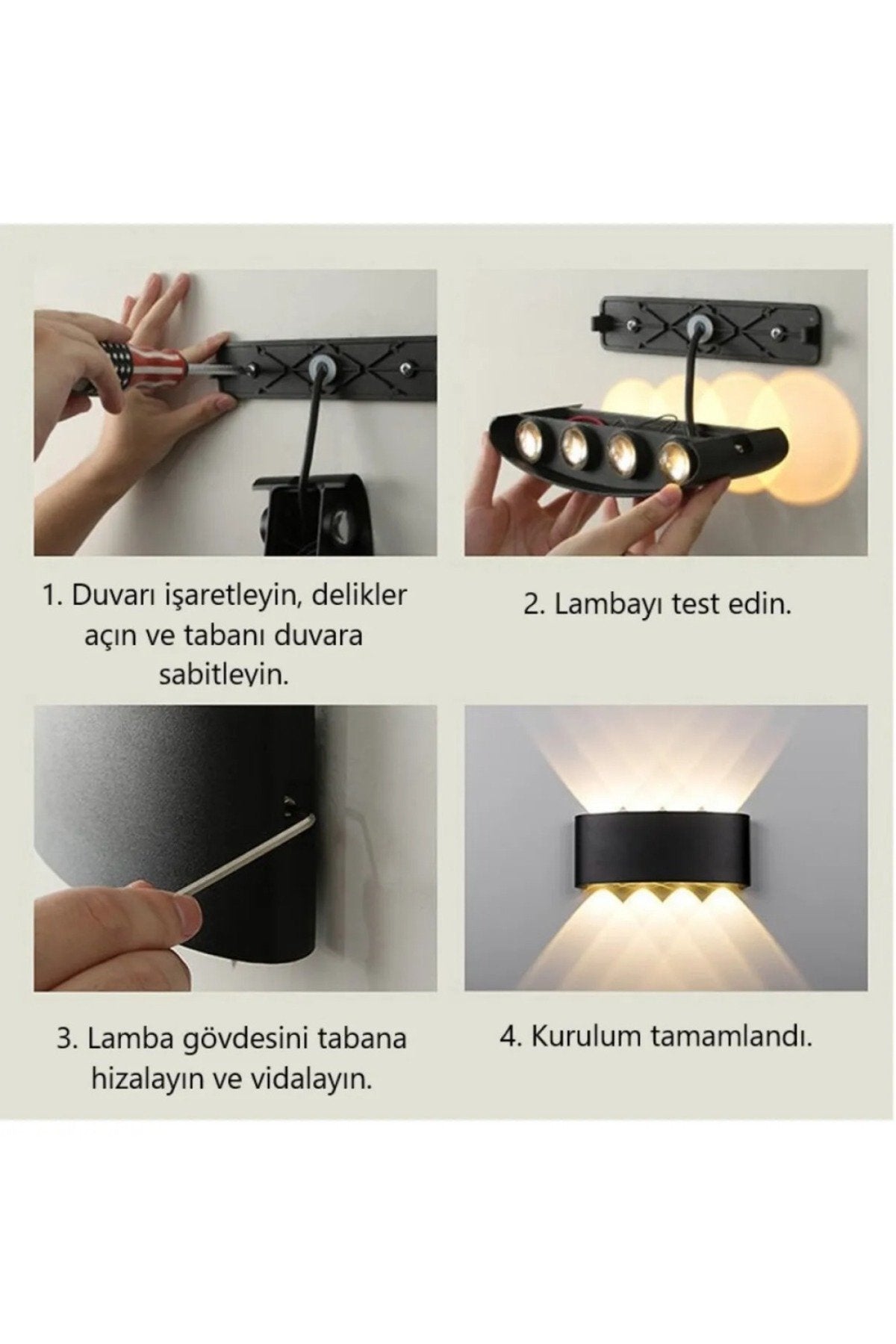 1. Duvarı işaretleyin, delikler açın ve tabanı duvara sabitleyin.

2. Lambayı test edin.

3. Lamba gövdesini tabana hizalayın ve vidalayın.

4. Kurulum tamamlandı.